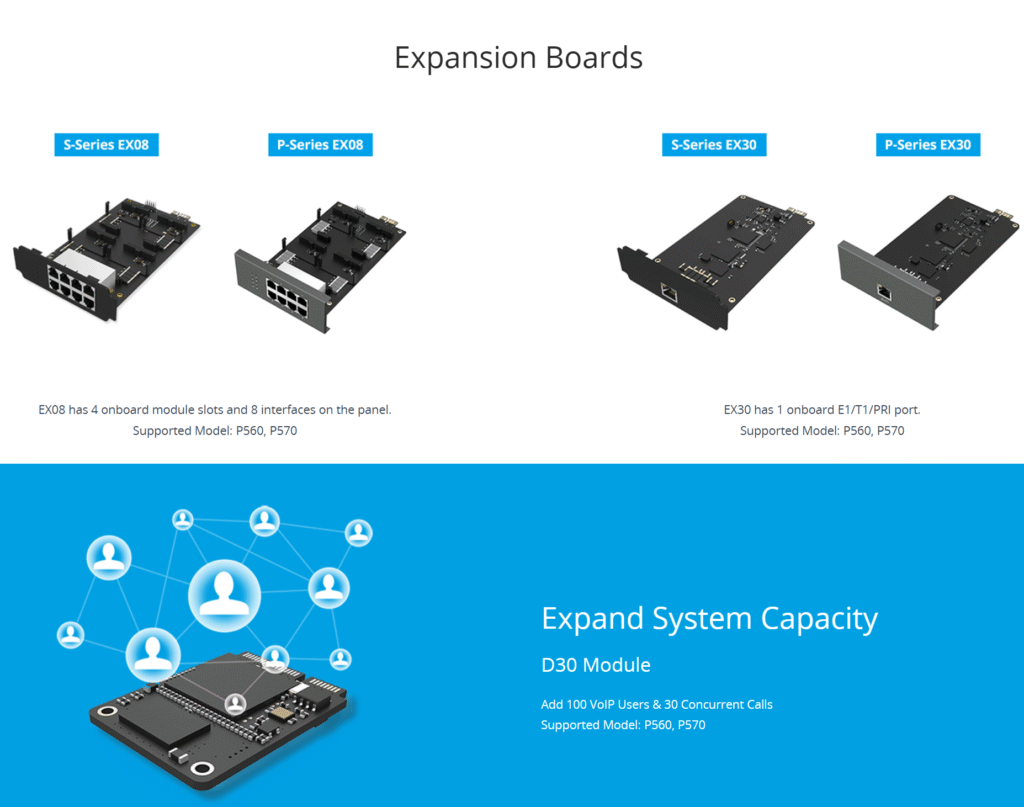 Expansion Boards

S-Series EX08

P-Series EX08

EX08 has 4 onboard module slots and 8 interfaces on the panel.
Supported Model: P560, P570

S-Series EX30

P-Series EX30

EX30 has 1 onboard E1/T1/PRI port.
Supported Model: P560, P570

Expand System Capacity

D30 Module

Add 100 VoIP Users & 30 Concurrent Calls
Supported Model: P560, P570